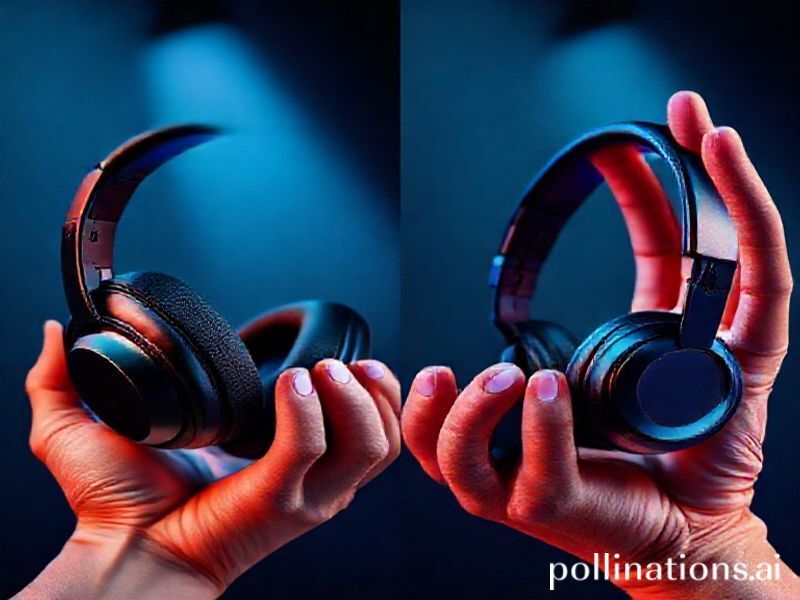 pollinations.ai